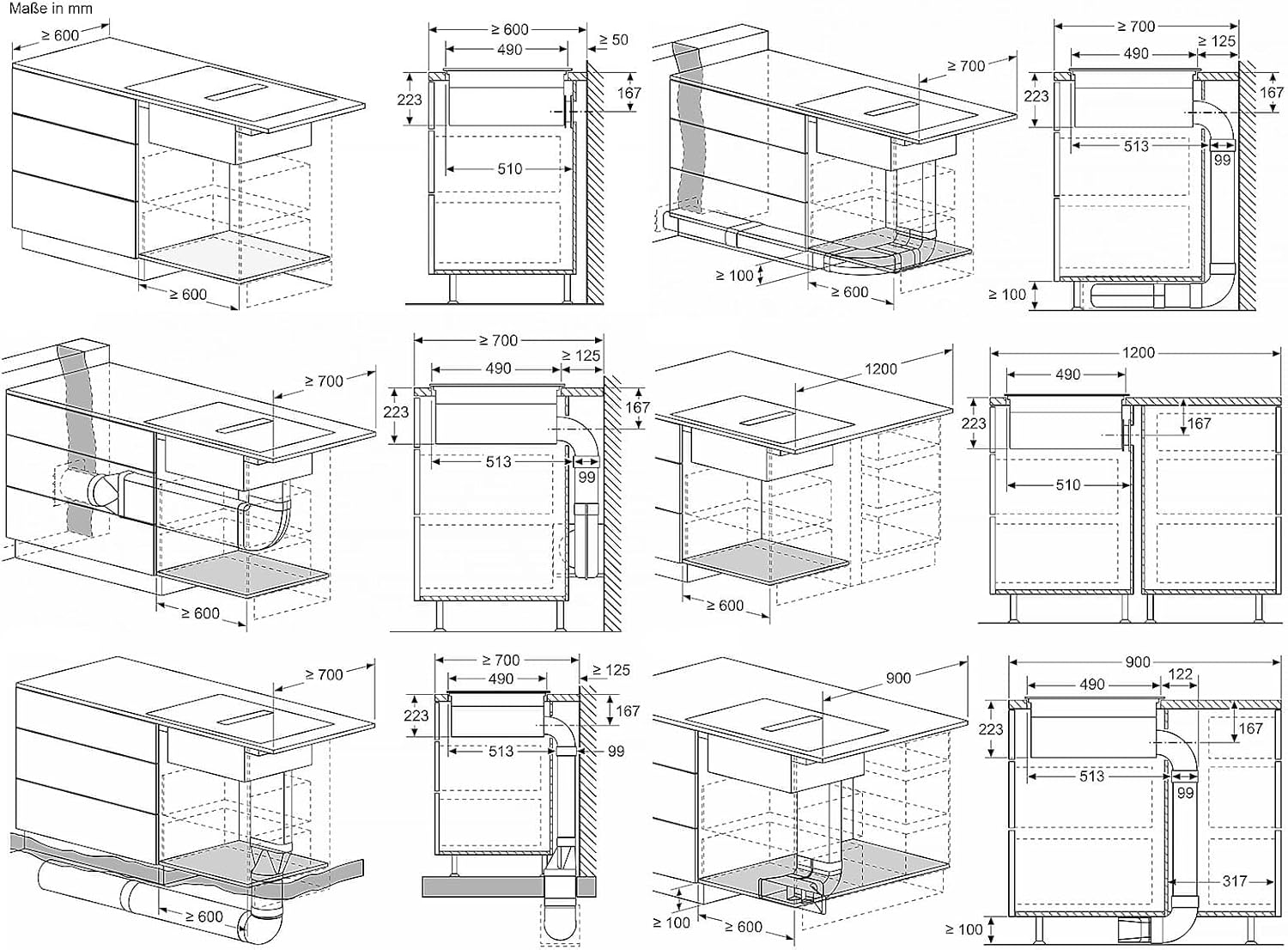 Maße in mm

≥ 600

≥ 600

≥ 600
490
≥ 50
223
167
510

≥ 700
≥ 100
≥ 600

≥ 700
490
≥ 125
223
167
513
99
≥ 100

≥ 700
≥ 600

≥ 700
490
≥ 125
223
167
513
99

1200
≥ 600

1200
490
223
167
510

≥ 700
≥ 600

≥ 700
490
≥ 125
223
167
513
99

900
≥ 100
≥ 600

900
490
122
223
167
513
99
317
≥ 100